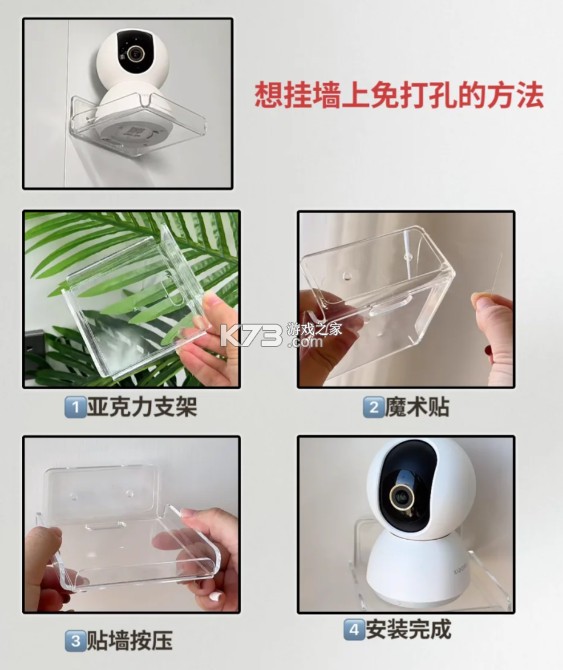 想挂墙上免打孔的方法

K73 游戏之家 .com

1 亚克力支架

2 魔术贴

3 贴墙按压

4 安装完成